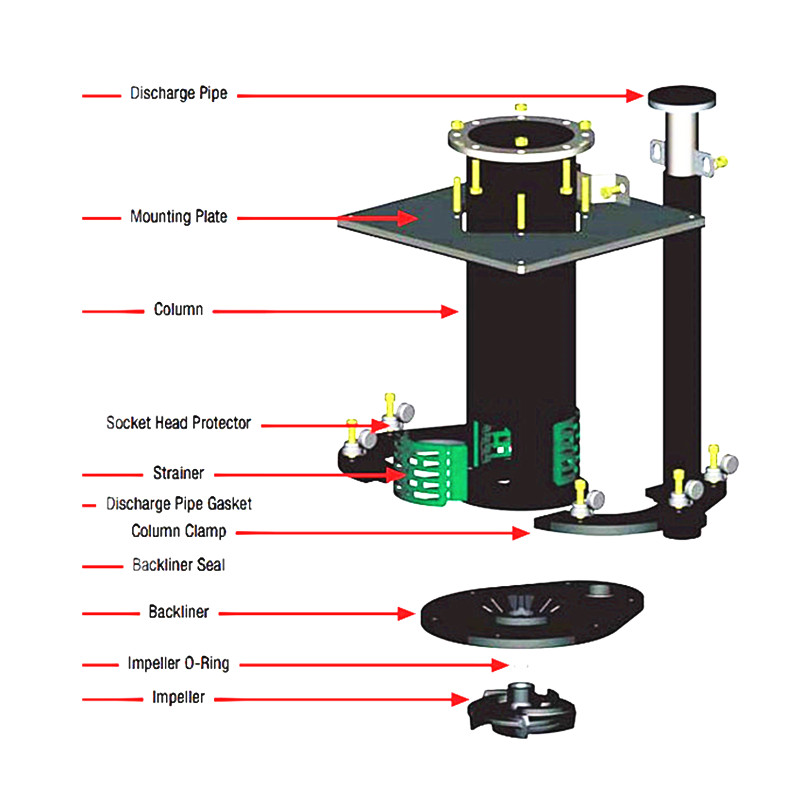 Discharge Pipe

Mounting Plate

Column

Socket Head Protector

Strainer

Discharge Pipe Gasket

Column Clamp

Backliner Seal

Backliner

Impeller O-Ring

Impeller